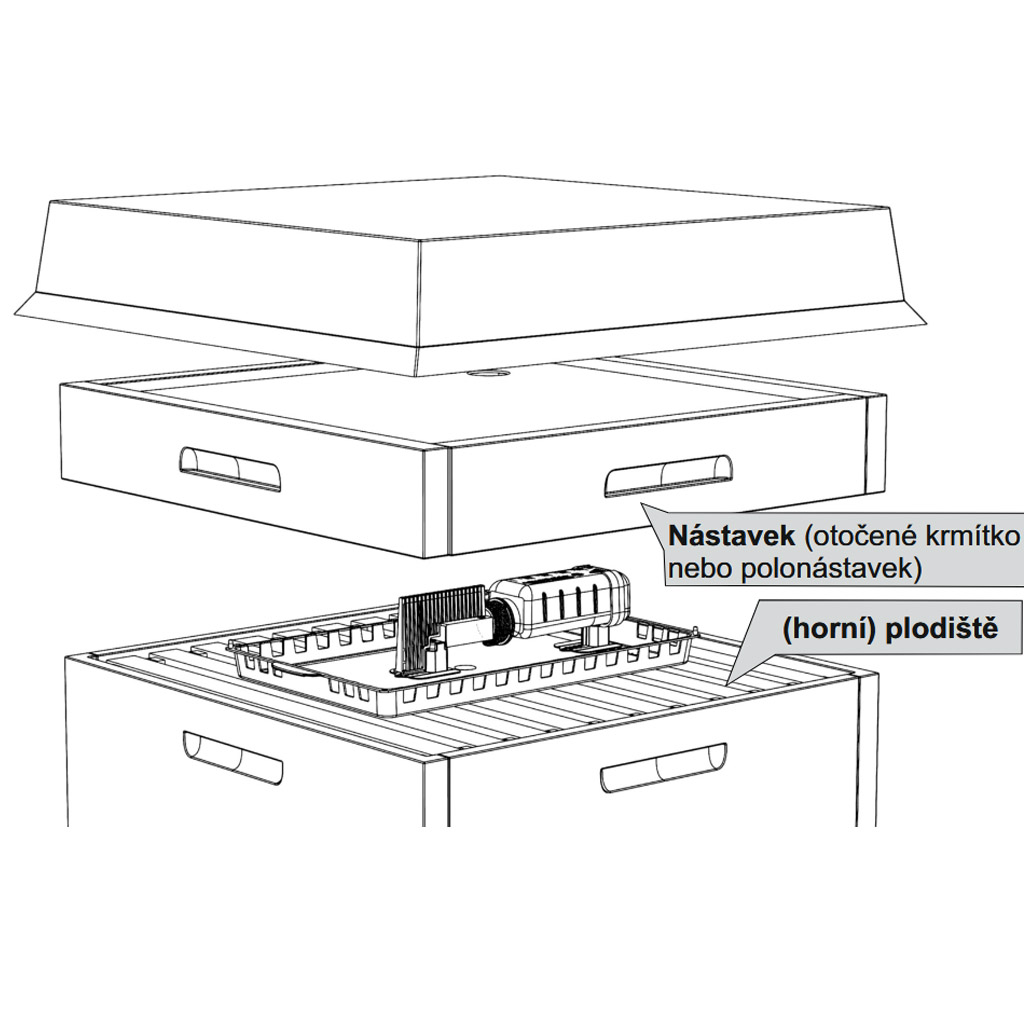 Nástavek (otočené krmítko nebo polonástavek)

(horní) plodiště