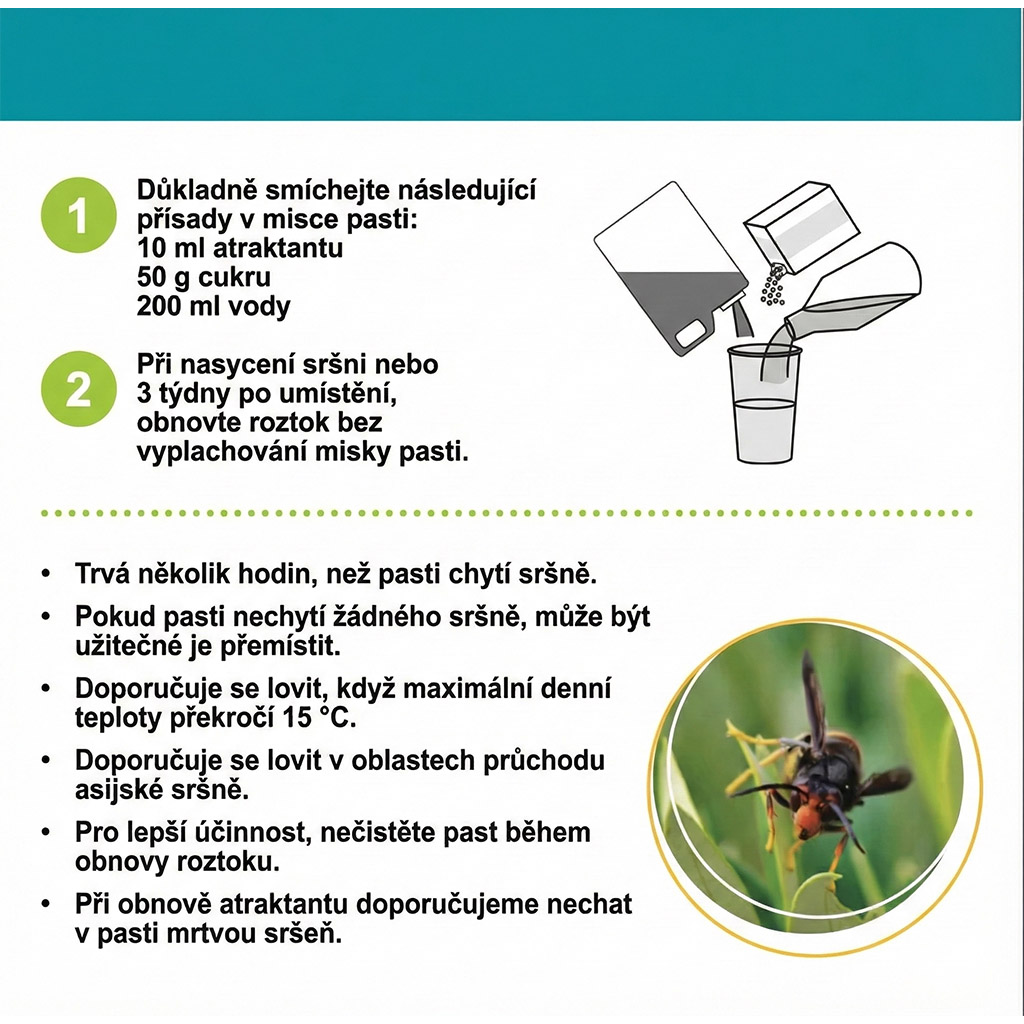 1

Důkladně smíchejte následující přísady v misce pasti:
10 ml atraktantu
50 g cukru
200 ml vody

2

Při nasycení sršni nebo 3 týdny po umístění, obnovte roztok bez vyplachování misky pasti.

• Trvá několik hodin, než pasti chytí sršně.
• Pokud pasti nechytí žádného sršně, může být užitečné je přemístit.
• Doporučuje se lovit, když maximální denní teploty překročí 15 °C.
• Doporučuje se lovit v oblastech průchodu asijské sršně.
• Pro lepší účinnost, nečistěte past během obnovy roztoku.
• Při obnově atraktantu doporučujeme nechat v pasti mrtvou sršeň.